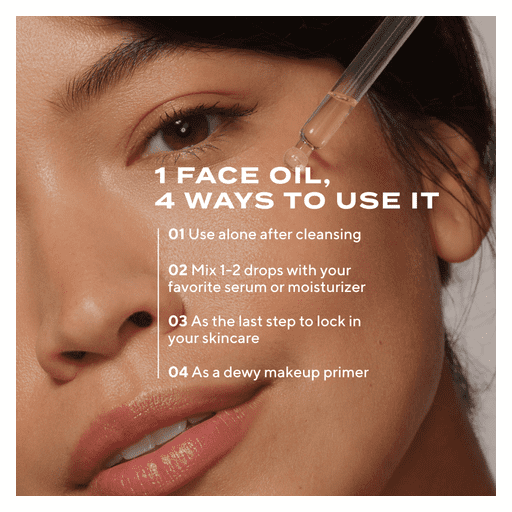 1 FACE OIL,
4 WAYS TO USE IT

01 Use alone after cleansing

02 Mix 1-2 drops with your favorite serum or moisturizer

03 As the last step to lock in your skincare

04 As a dewy makeup primer