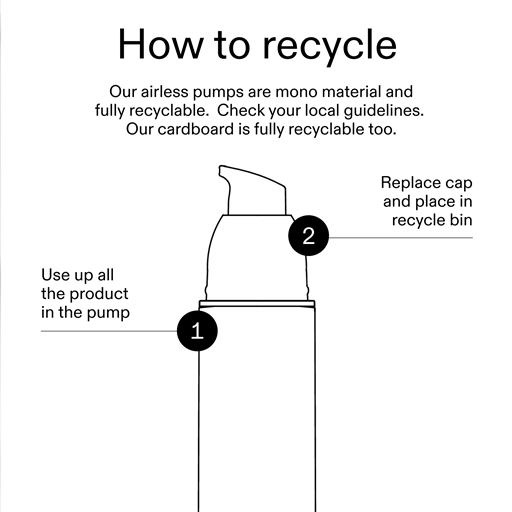 How to recycle

Our airless pumps are mono material and fully recyclable. Check your local guidelines. Our cardboard is fully recyclable too.

Replace cap and place in recycle bin

2

Use up all the product in the pump

1