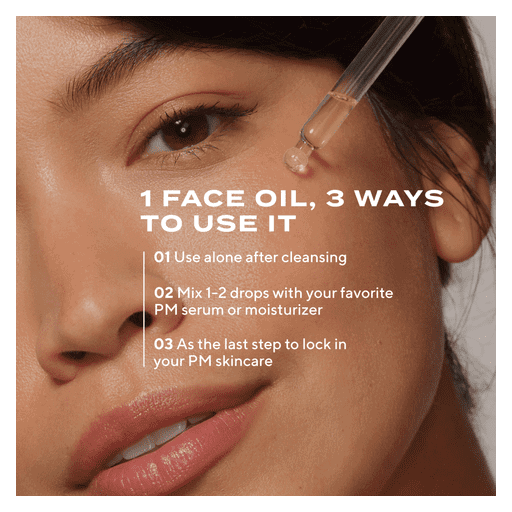 1 FACE OIL, 3 WAYS TO USE IT

01 Use alone after cleansing

02 Mix 1-2 drops with your favorite PM serum or moisturizer

03 As the last step to lock in your PM skincare