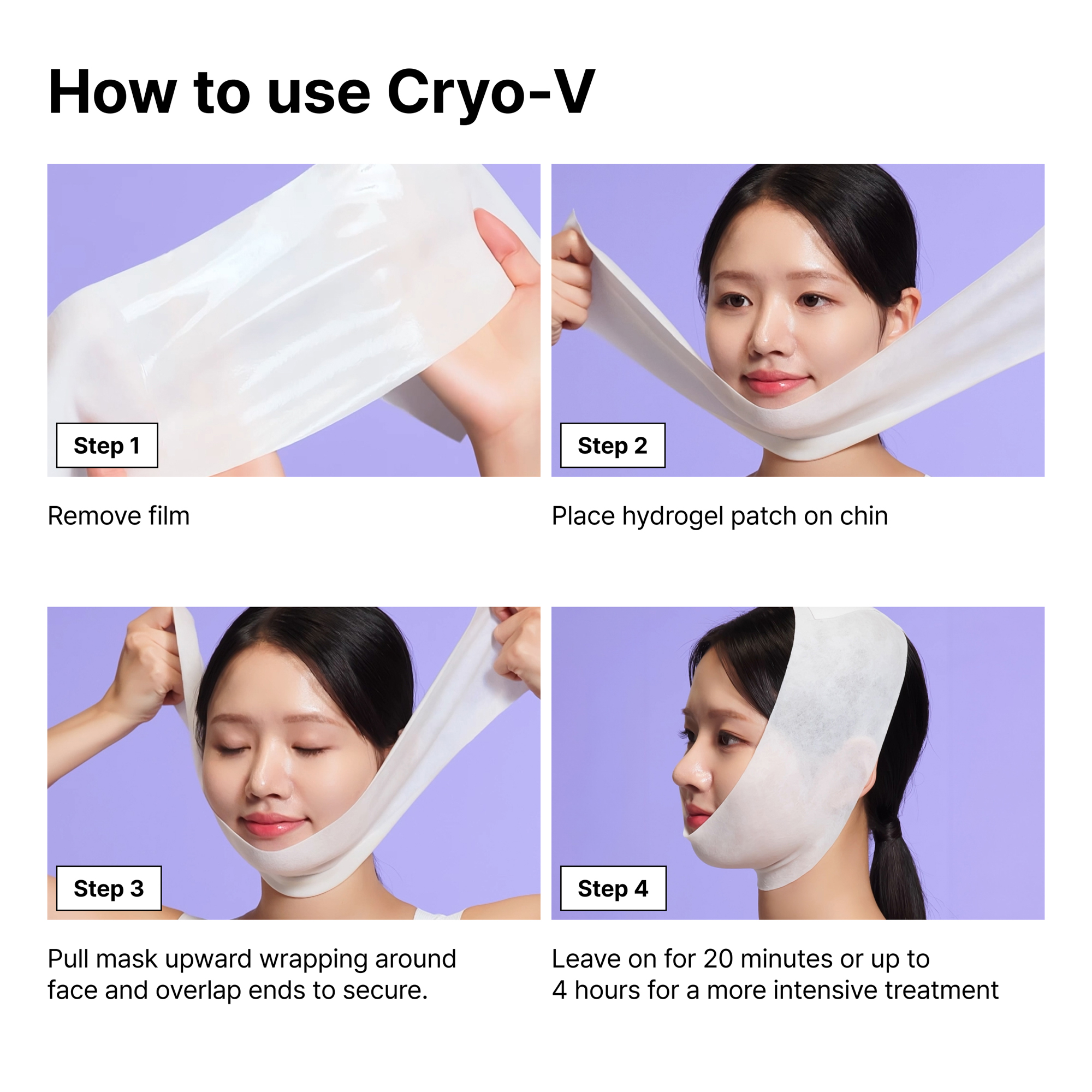 How to use Cryo-V

Step 1

Remove film

Step 2

Place hydrogel patch on chin

Step 3

Pull mask upward wrapping around face and overlap ends to secure.

Step 4

Leave on for 20 minutes or up to 4 hours for a more intensive treatment