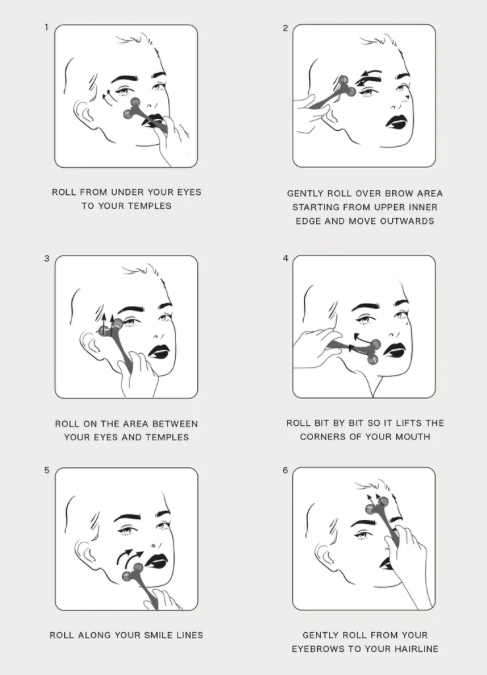 1

ROLL FROM UNDER YOUR EYES TO YOUR TEMPLES

2

GENTLY ROLL OVER BROW AREA STARTING FROM UPPER INNER EDGE AND MOVE OUTWARDS

3

ROLL ON THE AREA BETWEEN YOUR EYES AND TEMPLES

4

ROLL BIT BY BIT SO IT LIFTS THE CORNERS OF YOUR MOUTH

5

ROLL ALONG YOUR SMILE LINES

6

GENTLY ROLL FROM YOUR EYEBROWS TO YOUR HAIRLINE