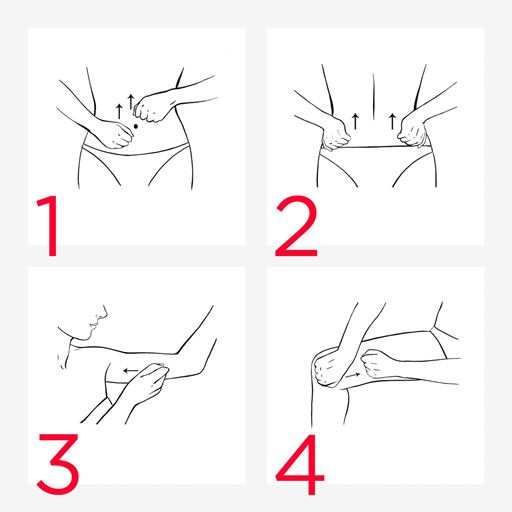 1

2

3

4