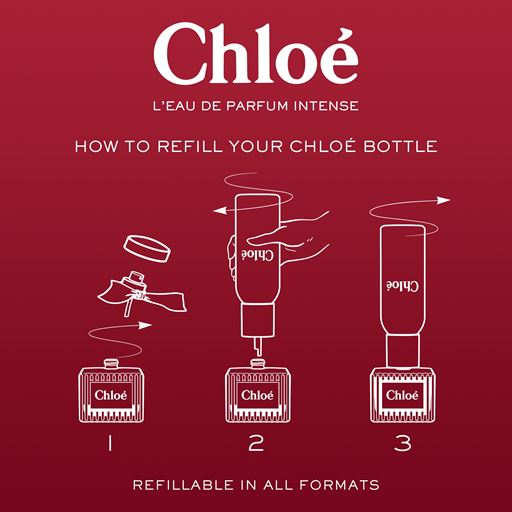 Chloé

L'EAU DE PARFUM INTENSE

HOW TO REFILL YOUR CHLOÉ BOTTLE

Chloé

Chloé

Chloé

Chloé

Chloé

1 2 3

REFILLABLE IN ALL FORMATS